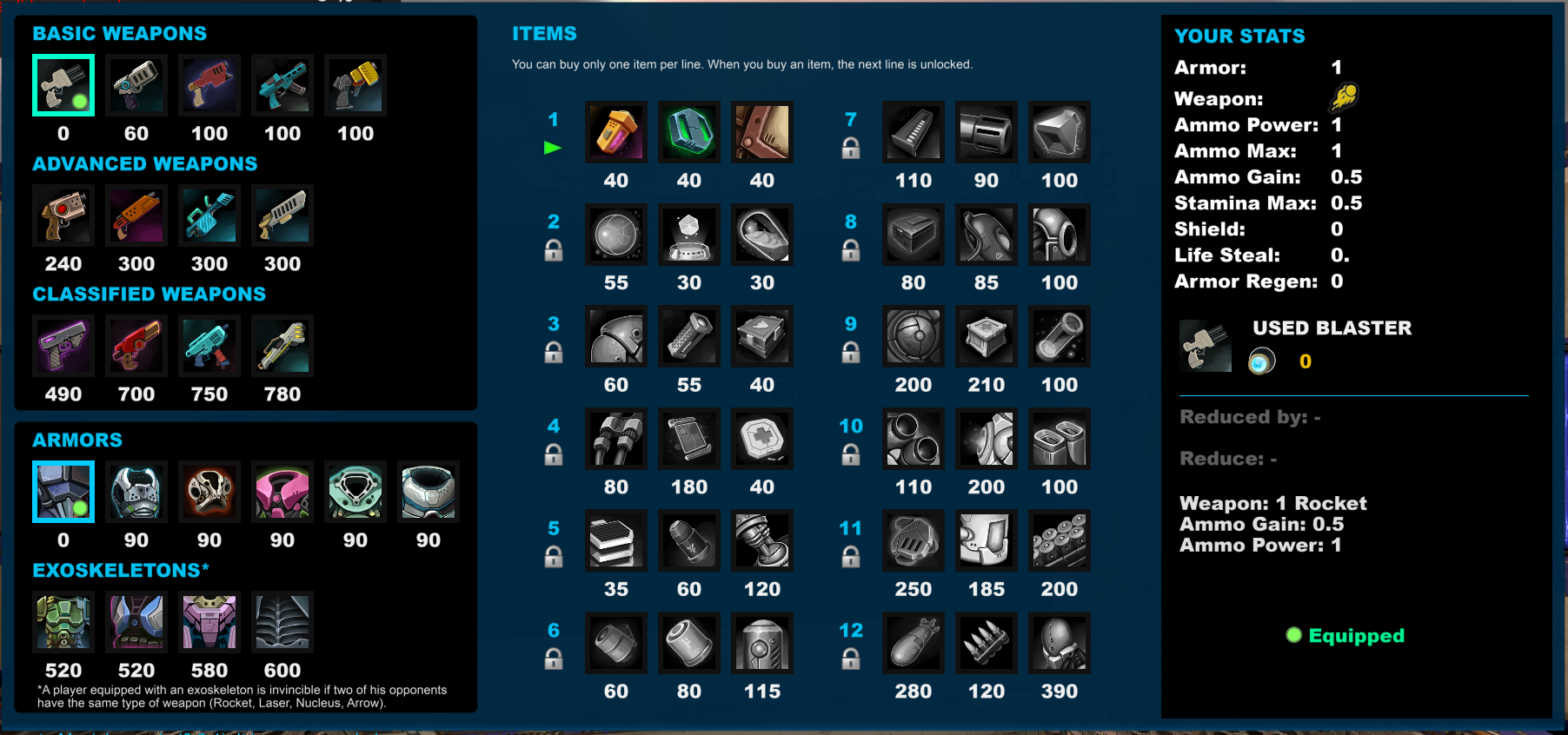 BASIC WEAPONS

0 60 100 100 100

ADVANCED WEAPONS

240 300 300 300

CLASSIFIED WEAPONS

490 700 750 780

ARMORS

0 90 90 90 90 90

EXOSKELETONS*

520 520 580 600

*A player equipped with an exoskeleton is invincible if two of his opponents have the same type of weapon (Rocket, Laser, Nucleus, Arrow).

ITEMS

You can buy only one item per line. When you buy an item, the next line is unlocked.

1
40 40 40

2
55 30 30

3
60 55 40

4
80 180 40

5
35 60 120

6
60 80 115

7
110 90 100

8
80 85 100

9
200 210 100

10
110 200 100

11
250 185 200

12
280 120 390

YOUR STATS

Armor: 1
Weapon:
Ammo Power: 1
Ammo Max: 1
Ammo Gain: 0.5
Stamina Max: 0.5
Shield: 0
Life Steal: 0.
Armor Regen: 0

USED BLASTER
0

Reduced by: -

Reduce: -

Weapon: 1 Rocket
Ammo Gain: 0.5
Ammo Power: 1

Equipped